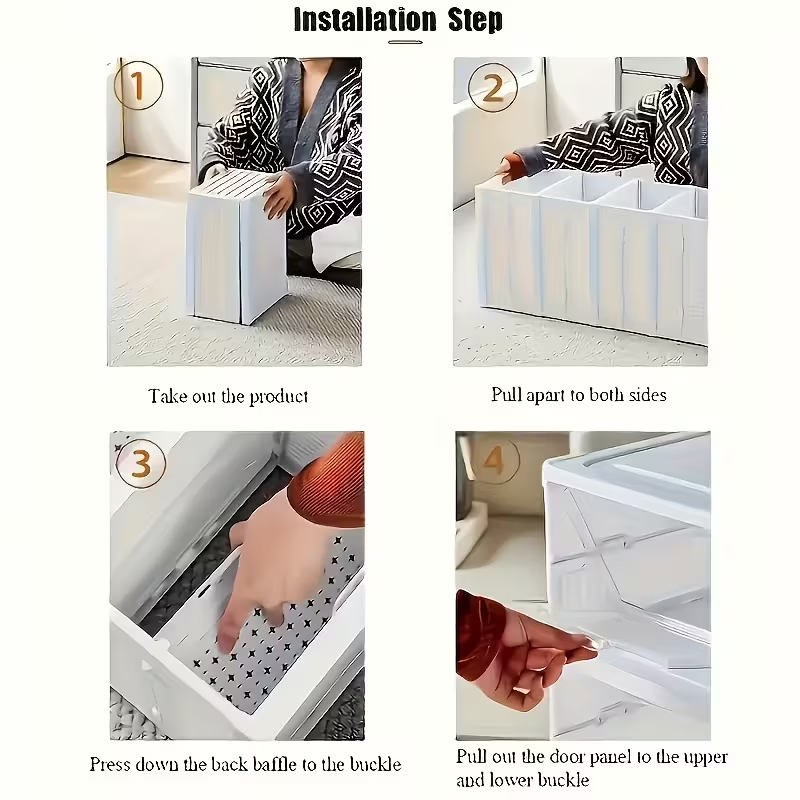 Installation Step

1

Take out the product

2

Pull apart to both sides

3

Press down the back baffle to the buckle

4

Pull out the door panel to the upper and lower buckle